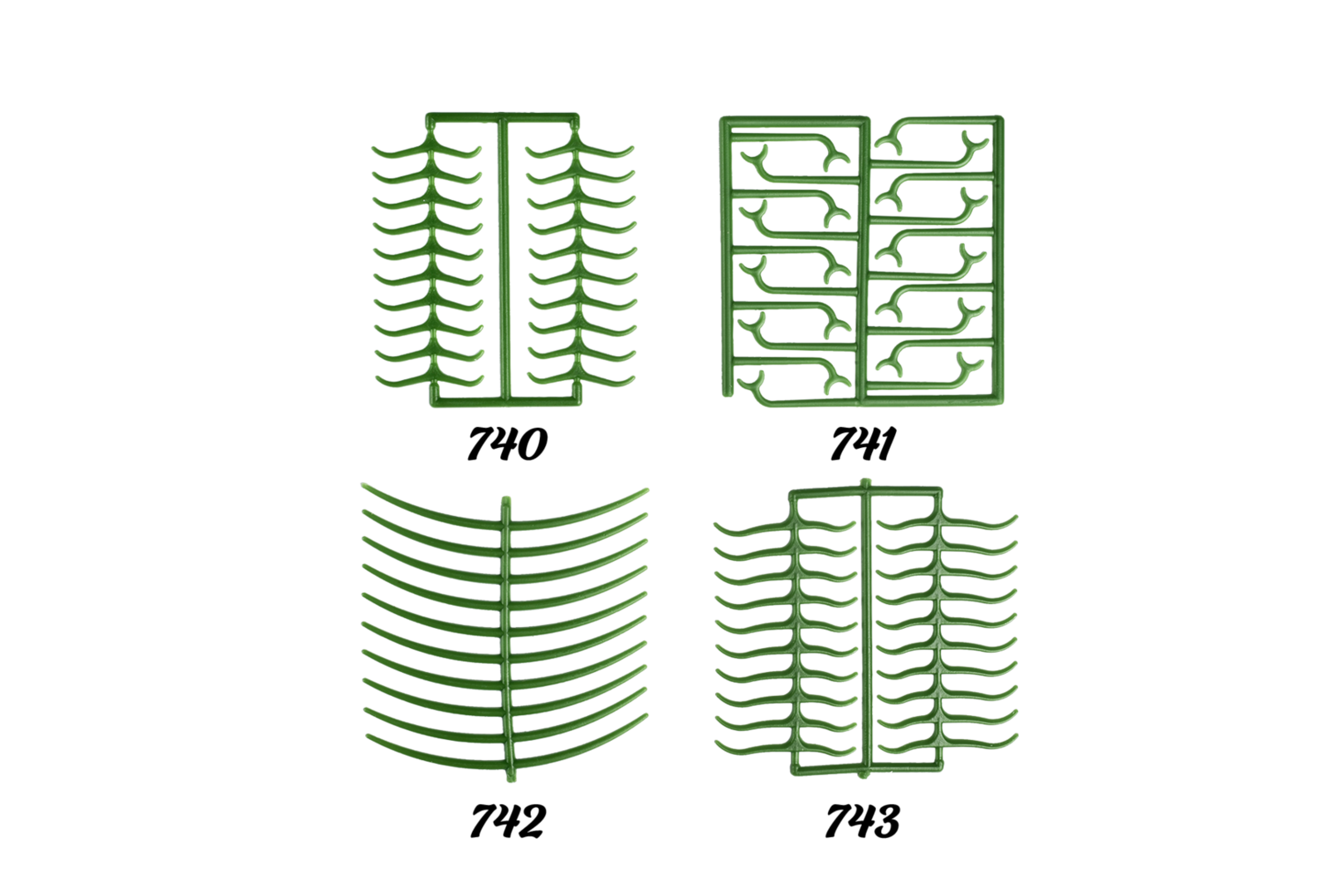 740

741

742

743